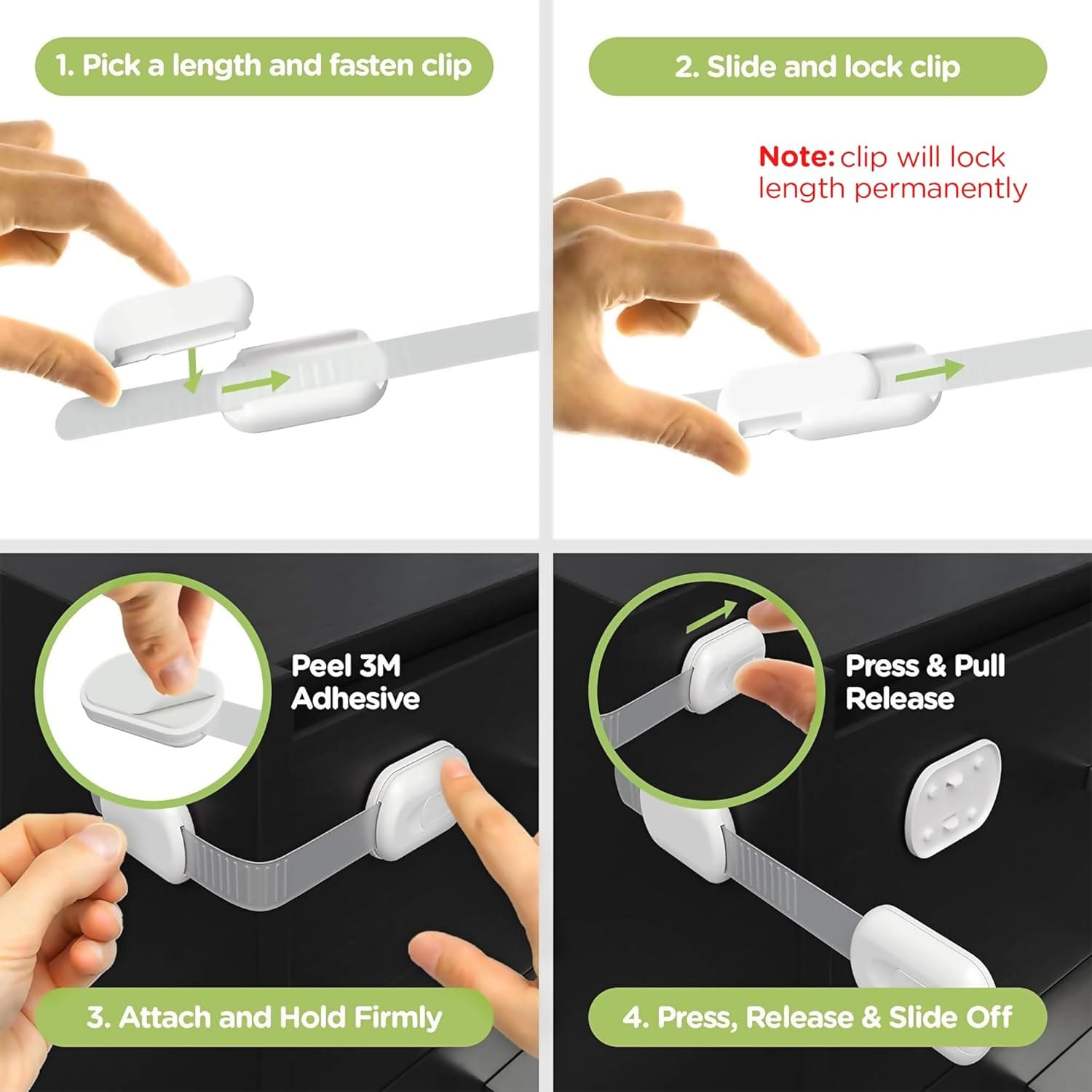 1. Pick a length and fasten clip

2. Slide and lock clip

Note: clip will lock length permanently

Peel 3M Adhesive

3. Attach and Hold Firmly

Press & Pull Release

4. Press, Release & Slide Off