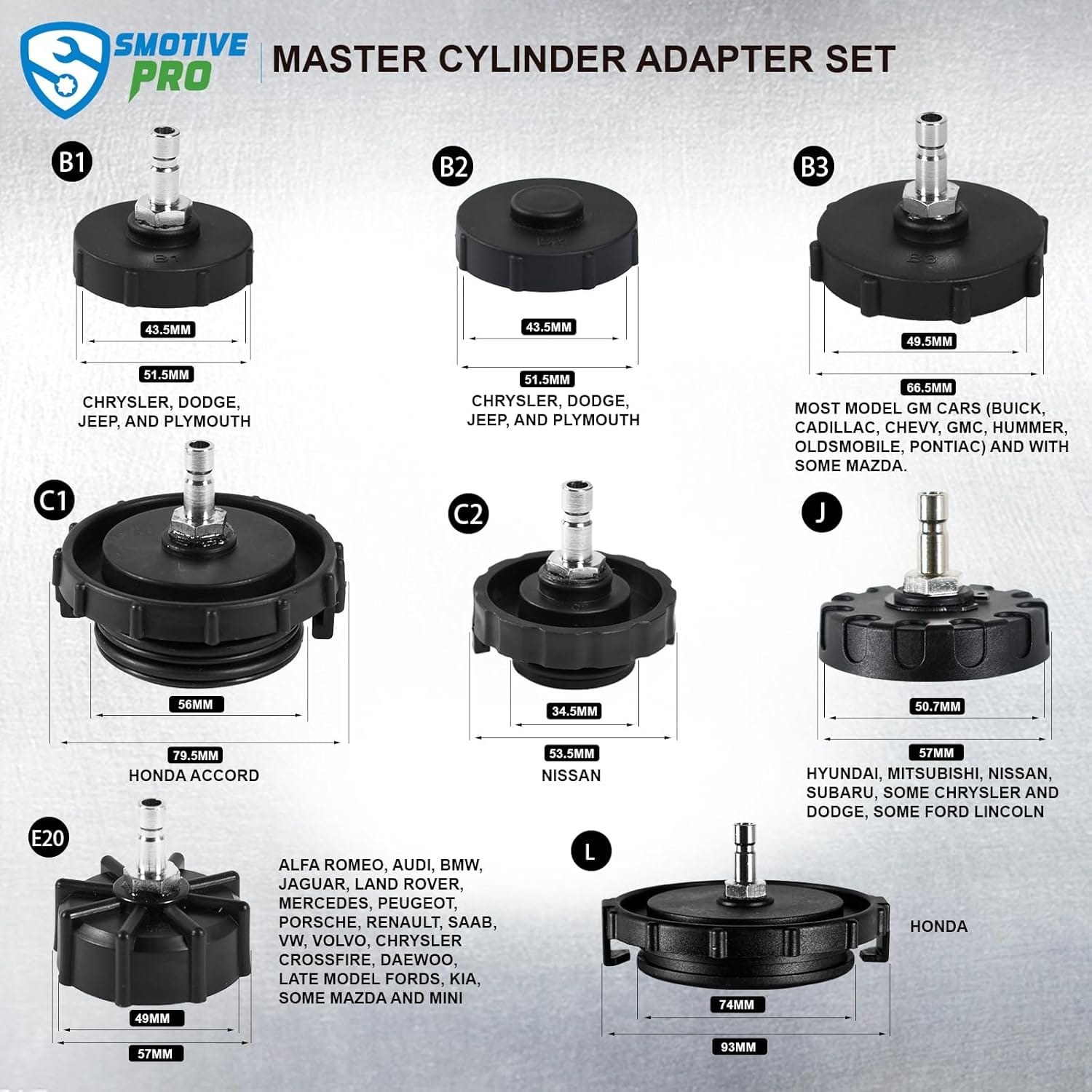 SMOTIVE PRO

MASTER CYLINDER ADAPTER SET

B1

B1

43.5MM

51.5MM

CHRYSLER, DODGE, JEEP, AND PLYMOUTH

B2

B2

43.5MM

51.5MM

CHRYSLER, DODGE, JEEP, AND PLYMOUTH

B3

B3

49.5MM

66.5MM

MOST MODEL GM CARS (BUICK, CADILLAC, CHEVY, GMC, HUMMER, OLDSMOBILE, PONTIAC) AND WITH SOME MAZDA.

C1

56MM

79.5MM

HONDA ACCORD

C2

34.5MM

53.5MM

NISSAN

J

50.7MM

57MM

HYUNDAI, MITSUBISHI, NISSAN, SUBARU, SOME CHRYSLER AND DODGE, SOME FORD LINCOLN

E20

49MM

57MM

ALFA ROMEO, AUDI, BMW, JAGUAR, LAND ROVER, MERCEDES, PEUGEOT, PORSCHE, RENAULT, SAAB, VW, VOLVO, CHRYSLER CROSSFIRE, DAEWOO, LATE MODEL FORDS, KIA, SOME MAZDA AND MINI

L

74MM

93MM

HONDA