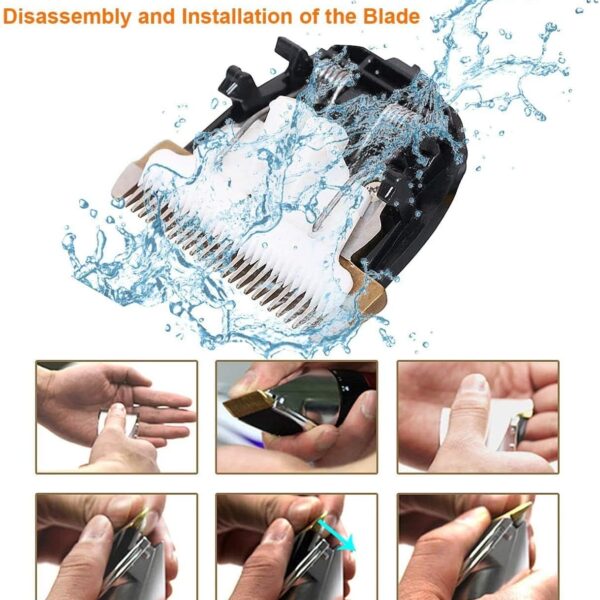 Disassembly and Installation of the Blade