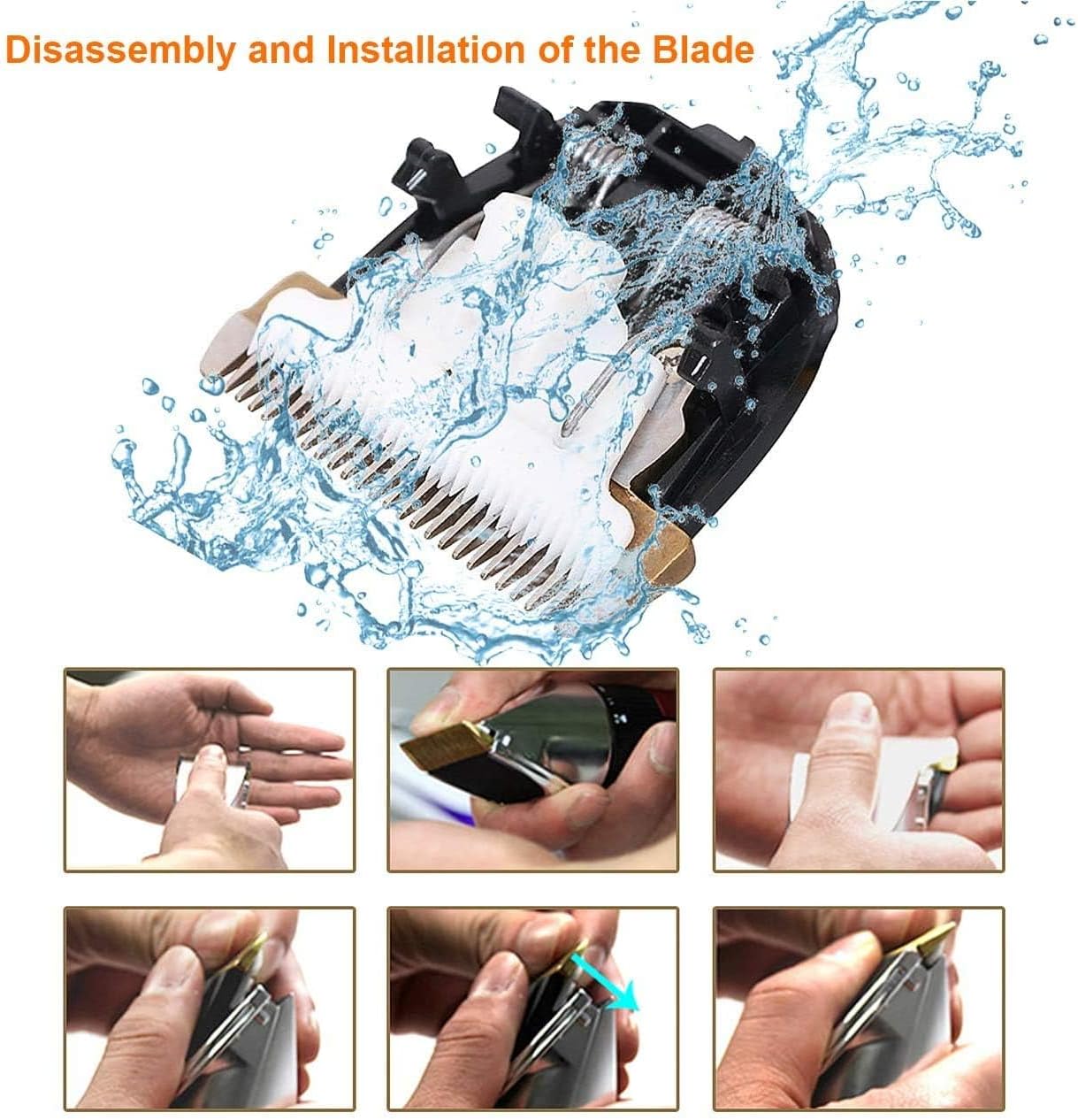 Disassembly and Installation of the Blade